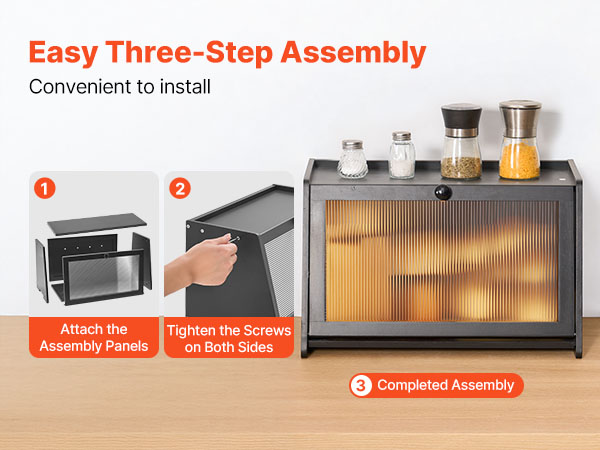 Easy Three-Step Assembly
Convenient to install

1
Attach the Assembly Panels

2
Tighten the Screws on Both Sides

3 Completed Assembly