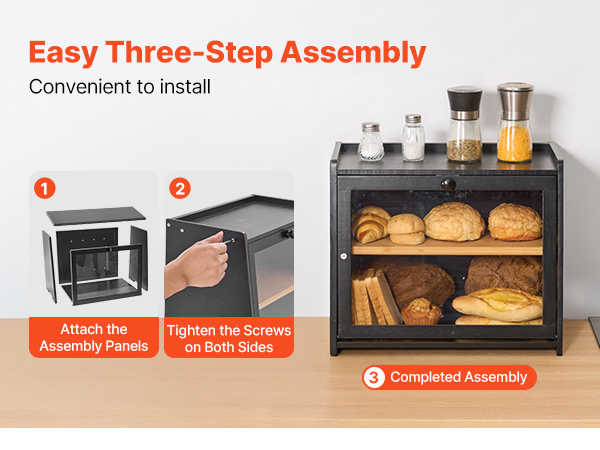 Easy Three-Step Assembly

Convenient to install

1

Attach the Assembly Panels

2

Tighten the Screws on Both Sides

3 Completed Assembly