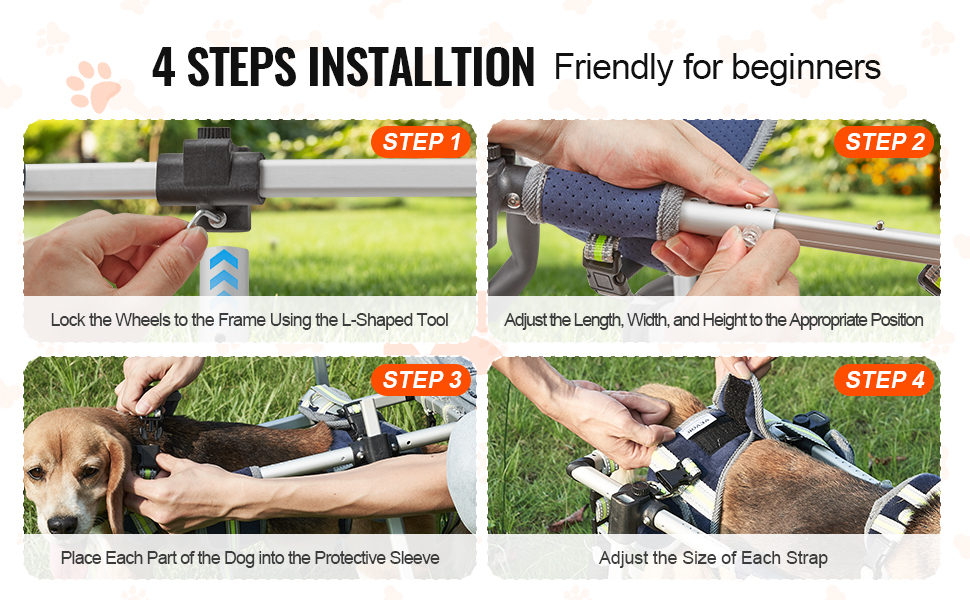 4 STEPS INSTALLTION Friendly for beginners

STEP 1

Lock the Wheels to the Frame Using the L-Shaped Tool

STEP 2

Adjust the Length, Width, and Height to the Appropriate Position

STEP 3

Place Each Part of the Dog into the Protective Sleeve

STEP 4

Adjust the Size of Each Strap