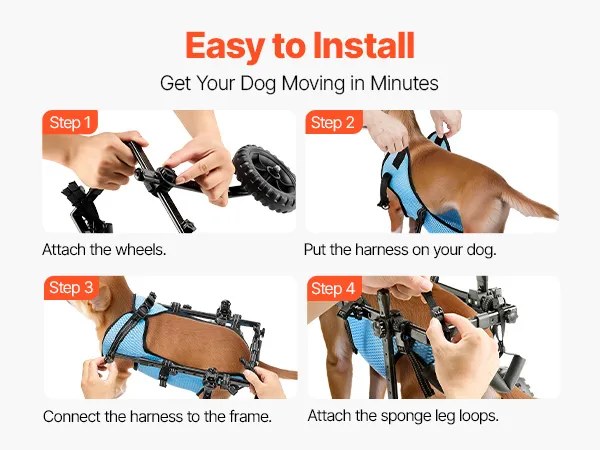 Easy to Install

Get Your Dog Moving in Minutes

Step 1

Attach the wheels.

Step 2

Put the harness on your dog.

Step 3

Connect the harness to the frame.

Step 4

Attach the sponge leg loops.