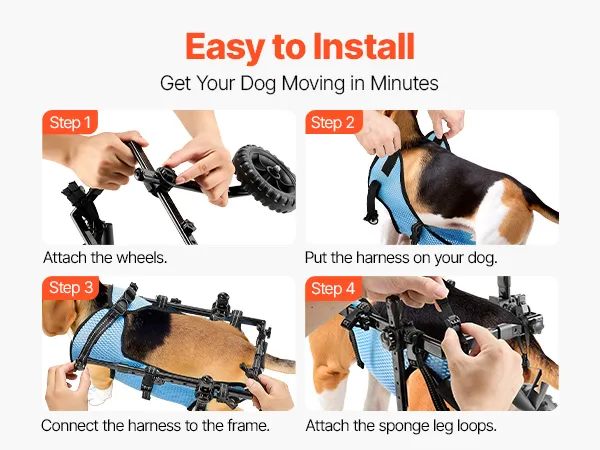 Easy to Install
Get Your Dog Moving in Minutes

Step 1
Attach the wheels.

Step 2
Put the harness on your dog.

Step 3
Connect the harness to the frame.

Step 4
Attach the sponge leg loops.