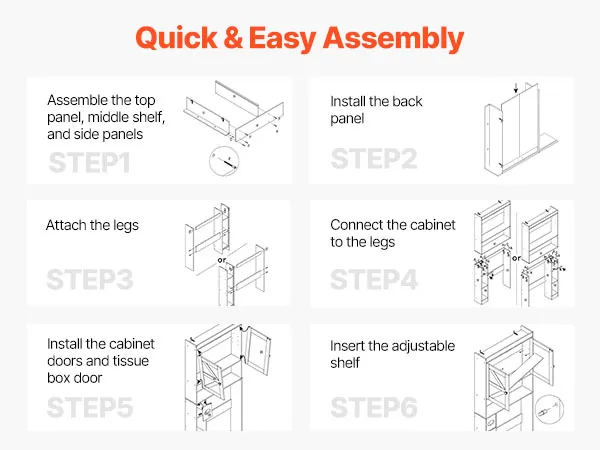 Quick & Easy Assembly

Assemble the top panel, middle shelf, and side panels

STEP1

Install the back panel

STEP2

Attach the legs

or

STEP3

Connect the cabinet to the legs

or

STEP4

Install the cabinet doors and tissue box door

STEP5

Insert the adjustable shelf

STEP6