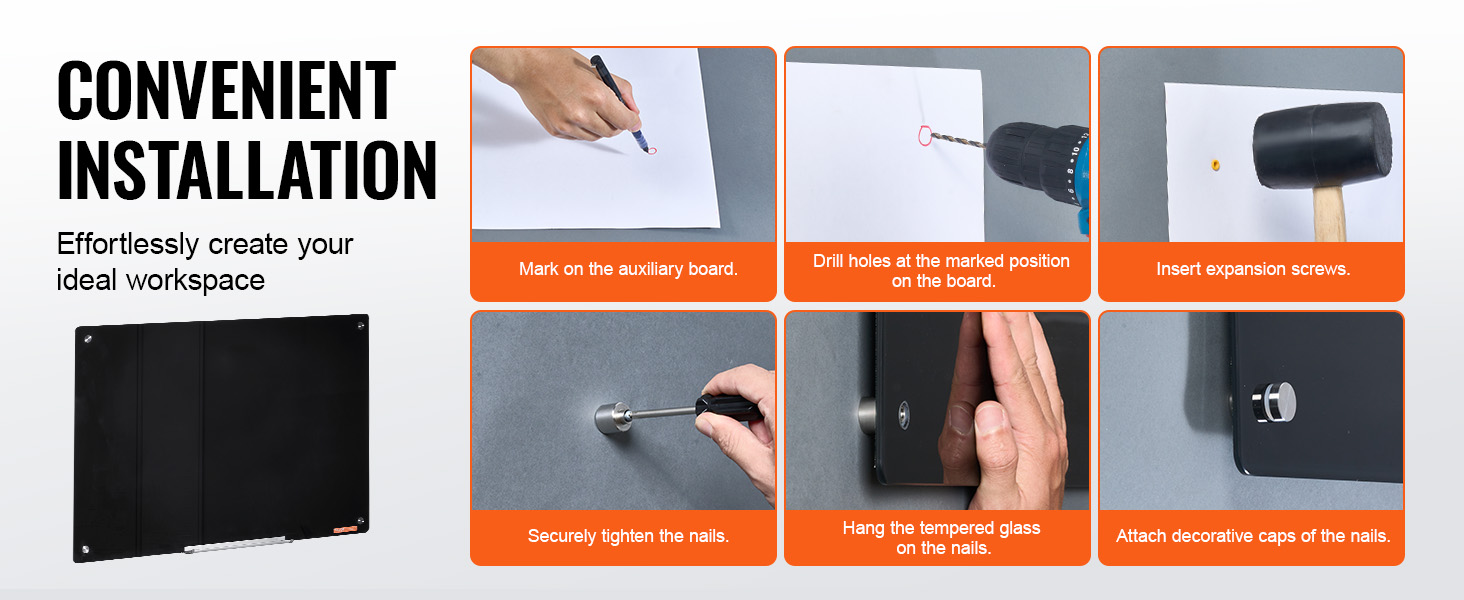 CONVENIENT INSTALLATION

Effortlessly create your ideal workspace

Mark on the auxiliary board.

Drill holes at the marked position on the board.

Insert expansion screws.

Securely tighten the nails.

Hang the tempered glass on the nails.

Attach decorative caps of the nails.