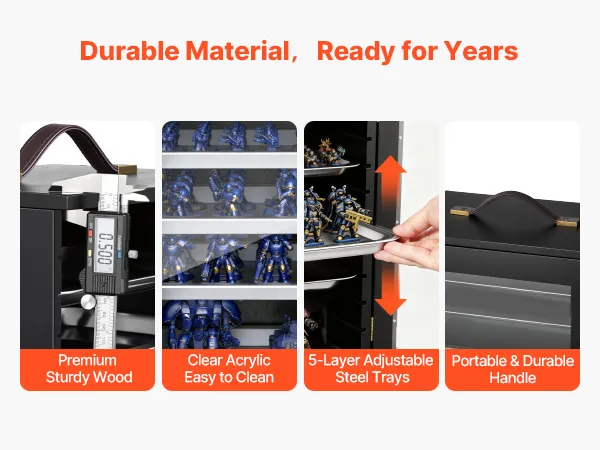 Durable Material， Ready for Years

0.500

Premium Sturdy Wood

Clear Acrylic Easy to Clean

5-Layer Adjustable Steel Trays

Portable & Durable Handle