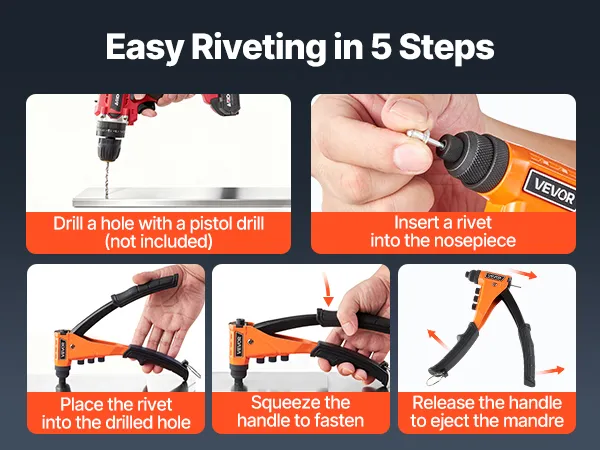 Easy Riveting in 5 Steps

Drill a hole with a pistol drill (not included)

VEVOR

Insert a rivet into the nosepiece

VEVOR

Place the rivet into the drilled hole

VEVOR

Squeeze the handle to fasten

VEVOR

Release the handle to eject the mandre