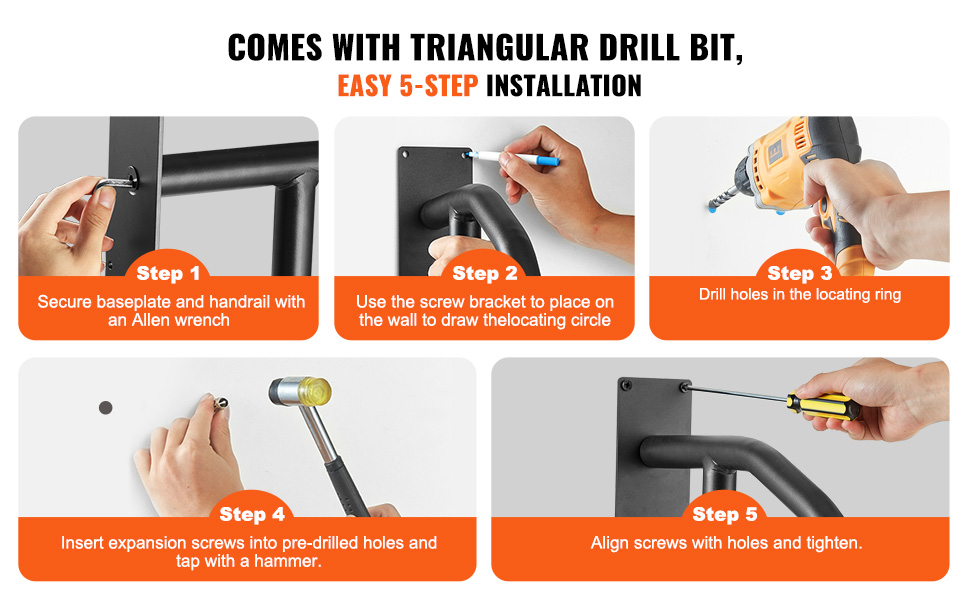 COMES WITH TRIANGULAR DRILL BIT,
EASY 5-STEP INSTALLATION

Step 1
Secure baseplate and handrail with an Allen wrench

Step 2
Use the screw bracket to place on the wall to draw thelocating circle

Step 3
Drill holes in the locating ring

Step 4
Insert expansion screws into pre-drilled holes and tap with a hammer.

Step 5
Align screws with holes and tighten.