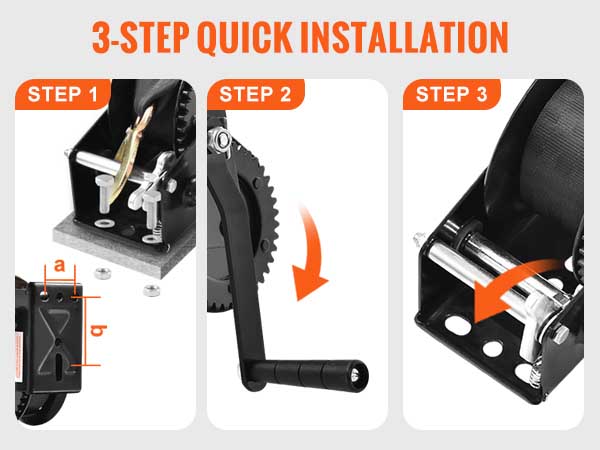 3-STEP QUICK INSTALLATION

STEP 1

a

b

STEP 2

STEP 3