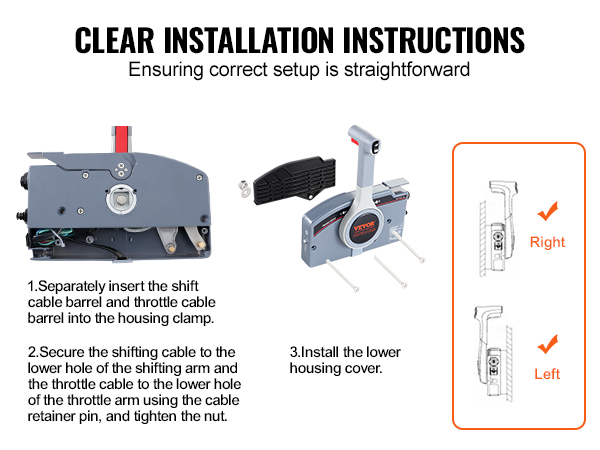 CLEAR INSTALLATION INSTRUCTIONS
Ensuring correct setup is straightforward

VEVOR

1.Separately insert the shift cable barrel and throttle cable barrel into the housing clamp.

2.Secure the shifting cable to the lower hole of the shifting arm and the throttle cable to the lower hole of the throttle arm using the cable retainer pin, and tighten the nut.

3.Install the lower housing cover.

Right

Left