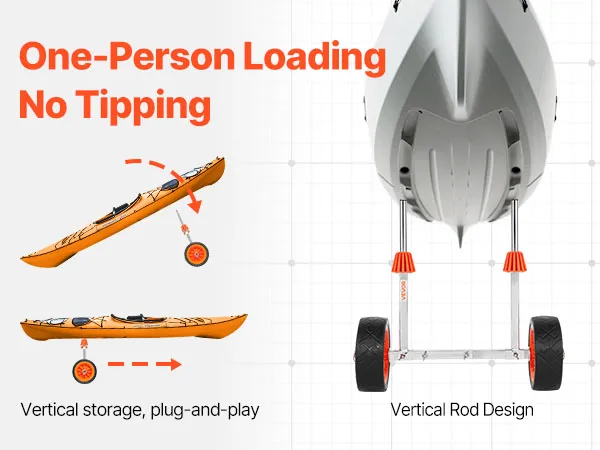 One-Person Loading
No Tipping

Vertical storage, plug-and-play

VEVOR

Vertical Rod Design