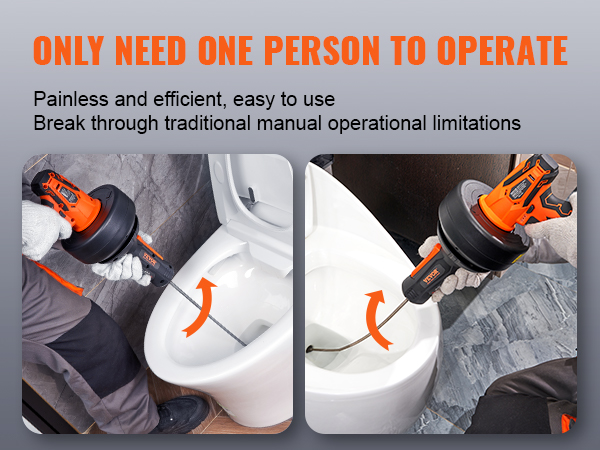 ONLY NEED ONE PERSON TO OPERATE

Painless and efficient, easy to use
Break through traditional manual operational limitations

VEVOR

VEVOR