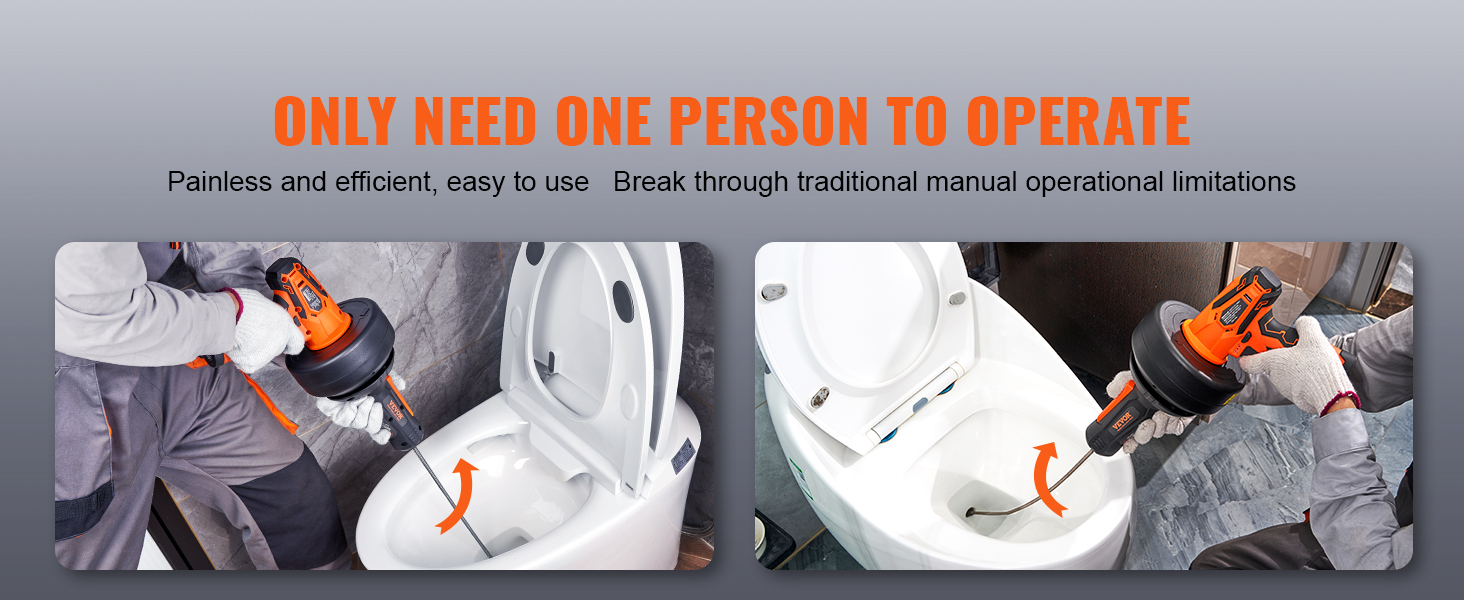 ONLY NEED ONE PERSON TO OPERATE

Painless and efficient, easy to use   Break through traditional manual operational limitations

VEVOR

VEVOR