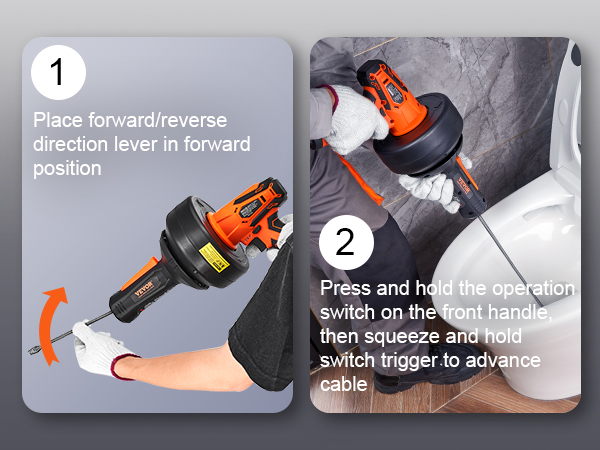 1

Place forward/reverse direction lever in forward position

VEVOR

VEVOR

2

Press and hold the operation switch on the front handle, then squeeze and hold switch trigger to advance cable