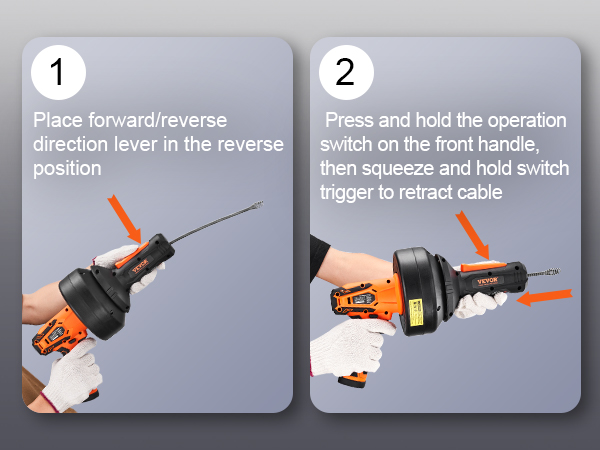 1

Place forward/reverse direction lever in the reverse position

VEVOR

2

Press and hold the operation switch on the front handle, then squeeze and hold switch trigger to retract cable

VEVOR