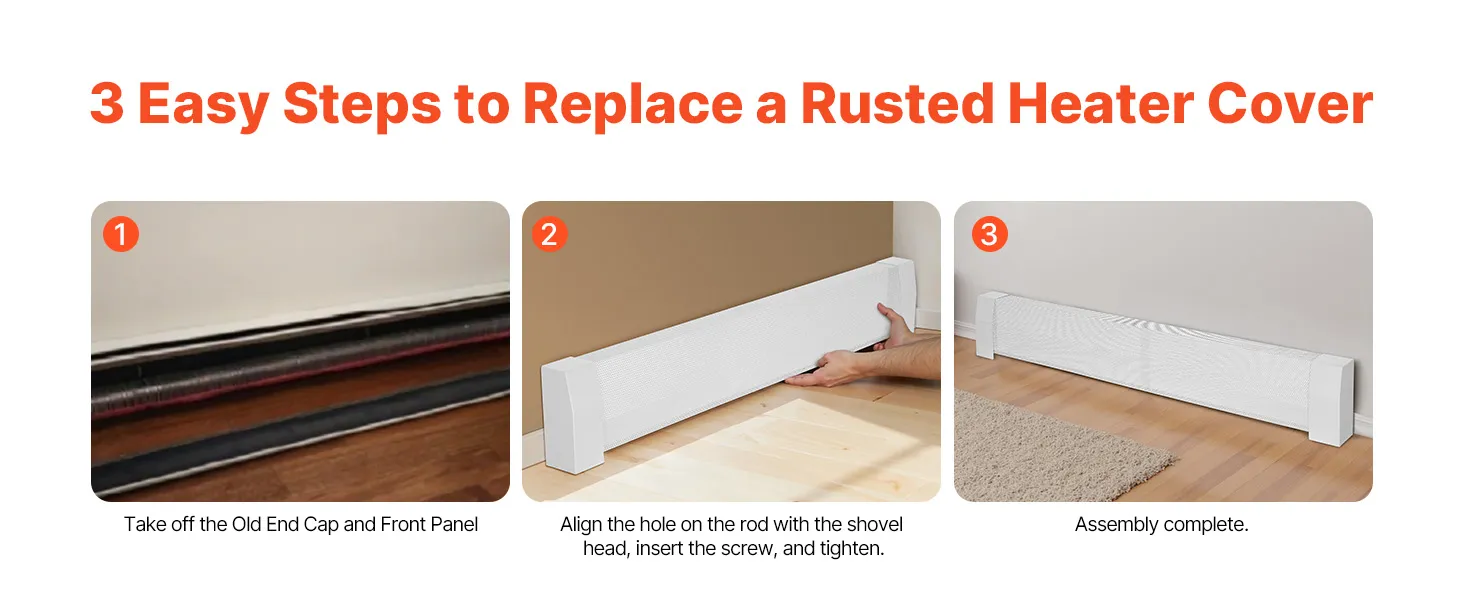 3 Easy Steps to Replace a Rusted Heater Cover

1

Take off the Old End Cap and Front Panel

2

Align the hole on the rod with the shovel head, insert the screw, and tighten.

3

Assembly complete.