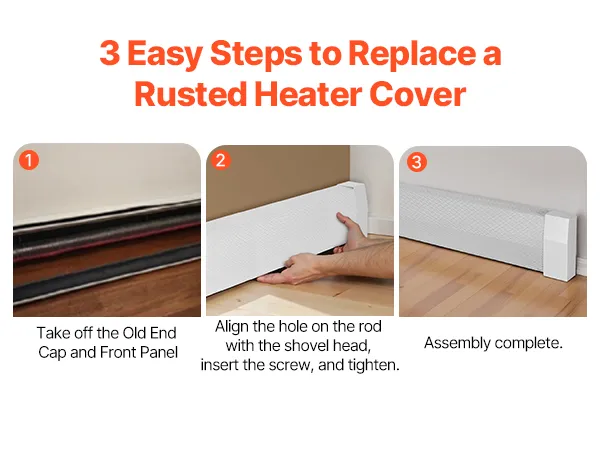 3 Easy Steps to Replace a Rusted Heater Cover

1

Take off the Old End Cap and Front Panel

2

Align the hole on the rod with the shovel head, insert the screw, and tighten.

3

Assembly complete.