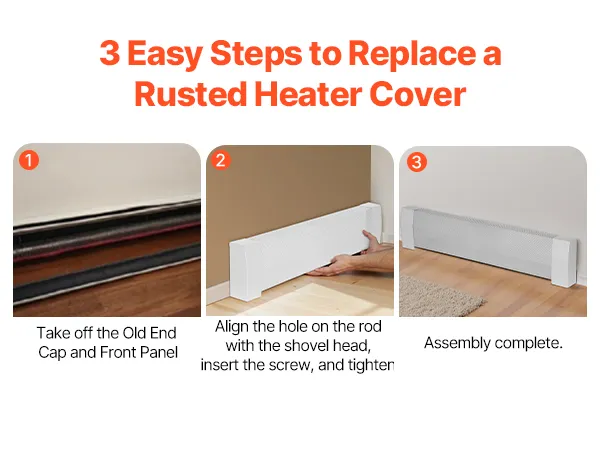 3 Easy Steps to Replace a Rusted Heater Cover

1

Take off the Old End Cap and Front Panel

2

Align the hole on the rod with the shovel head, insert the screw, and tighten

3

Assembly complete.