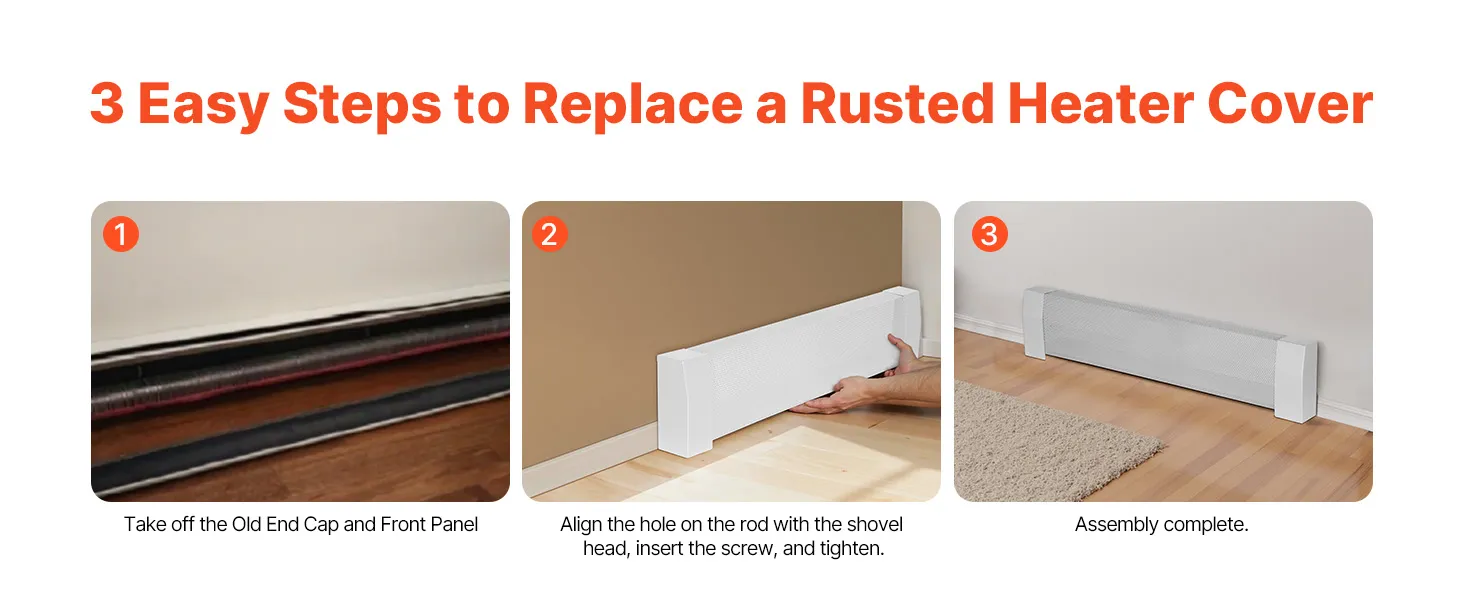 3 Easy Steps to Replace a Rusted Heater Cover

1

Take off the Old End Cap and Front Panel

2

Align the hole on the rod with the shovel head, insert the screw, and tighten.

3

Assembly complete.