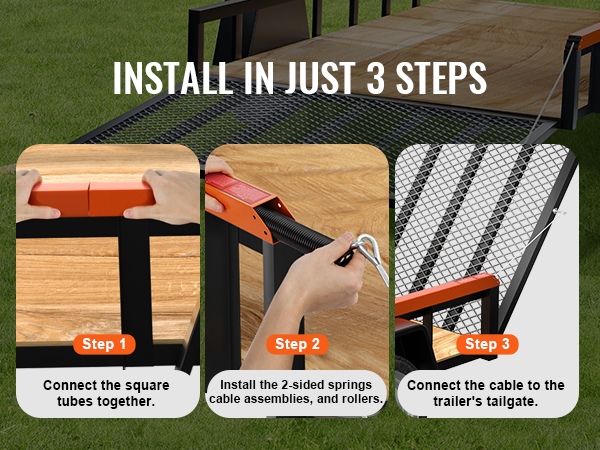 INSTALL IN JUST 3 STEPS

Step 1
Connect the square tubes together.

Step 2
Install the 2-sided springs cable assemblies, and rollers.

Step 3
Connect the cable to the trailer's tailgate.