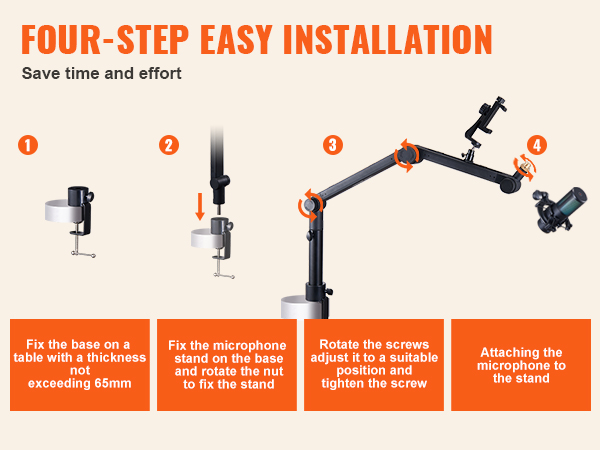 FOUR-STEP EASY INSTALLATION

Save time and effort

1

2

3

4

Fix the base on a table with a thickness not exceeding 65mm

Fix the microphone stand on the base and rotate the nut to fix the stand

Rotate the screws adjust it to a suitable position and tighten the screw

Attaching the microphone to the stand