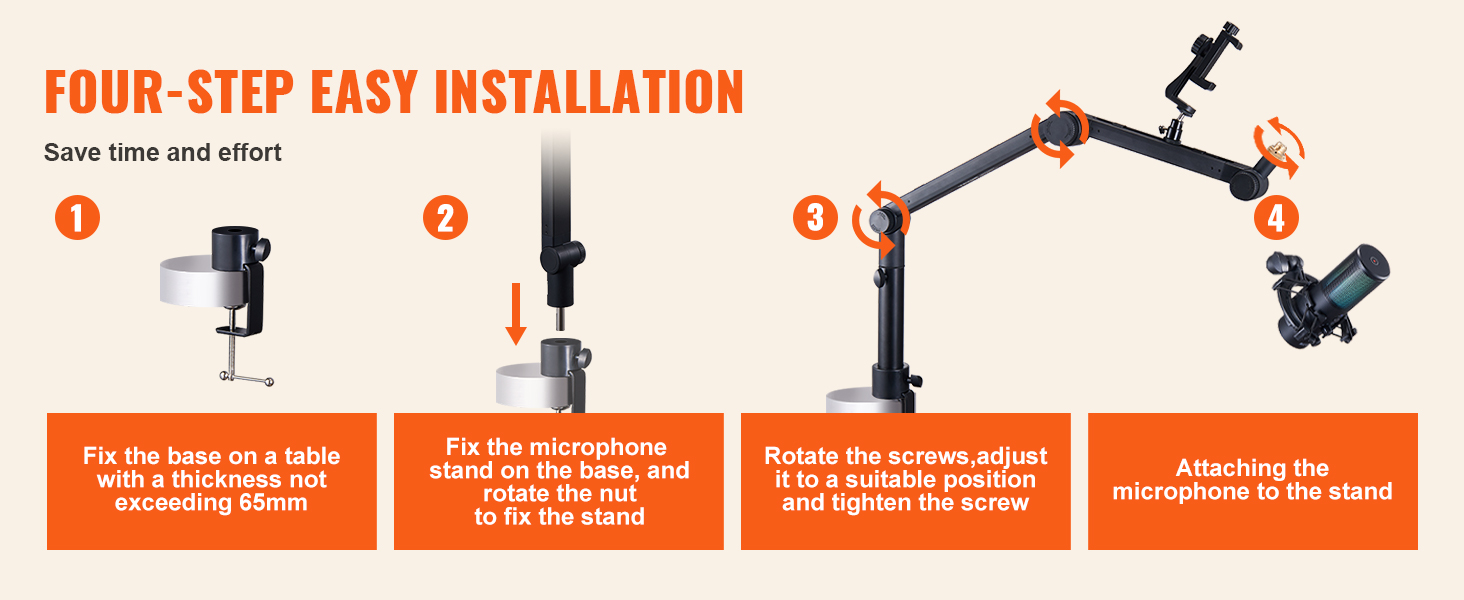 FOUR-STEP EASY INSTALLATION

Save time and effort

1

2

3

4

Fix the base on a table with a thickness not exceeding 65mm

Fix the microphone stand on the base, and rotate the nut to fix the stand

Rotate the screws,adjust it to a suitable position and tighten the screw

Attaching the microphone to the stand