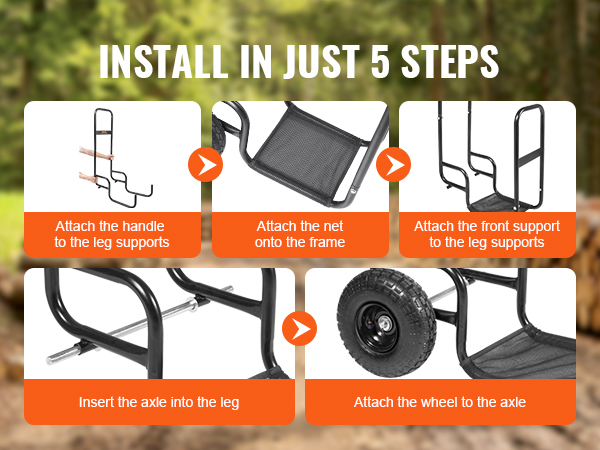 INSTALL IN JUST 5 STEPS

Attach the handle to the leg supports

Attach the net onto the frame

Attach the front support to the leg supports

Insert the axle into the leg

Attach the wheel to the axle