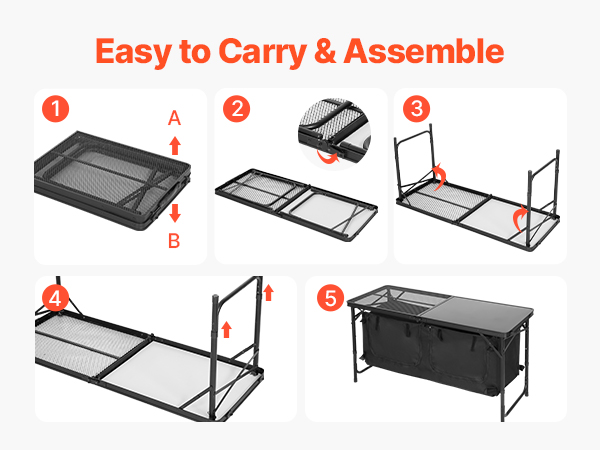 Easy to Carry & Assemble

1
A
B

2

3

4

5