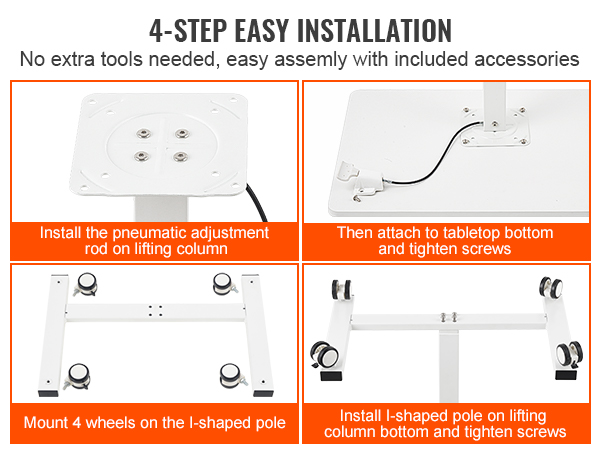 4-STEP EASY INSTALLATION

No extra tools needed, easy assemly with included accessories

Install the pneumatic adjustment rod on lifting column

Then attach to tabletop bottom and tighten screws

Mount 4 wheels on the I-shaped pole

Install I-shaped pole on lifting column bottom and tighten screws