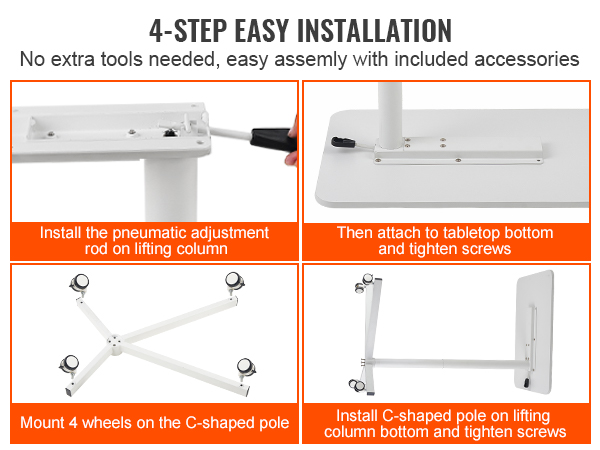 4-STEP EASY INSTALLATION

No extra tools needed, easy assemly with included accessories

Install the pneumatic adjustment rod on lifting column

Then attach to tabletop bottom and tighten screws

Mount 4 wheels on the C-shaped pole

Install C-shaped pole on lifting column bottom and tighten screws