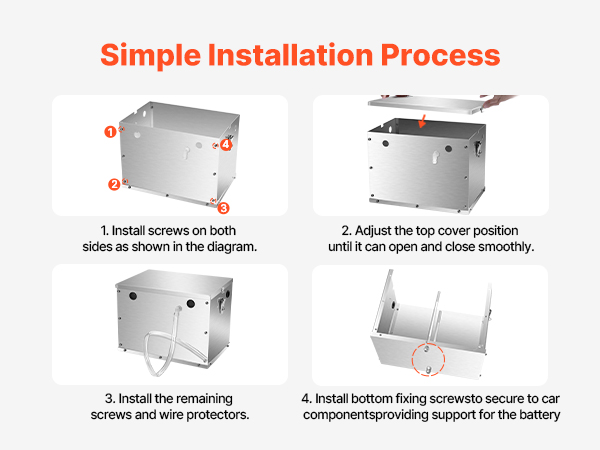 Simple Installation Process

1
4
2
3

1. Install screws on both sides as shown in the diagram.

2. Adjust the top cover position until it can open and close smoothly.

3. Install the remaining screws and wire protectors.

4. Install bottom fixing screwsto secure to car componentsproviding support for the battery