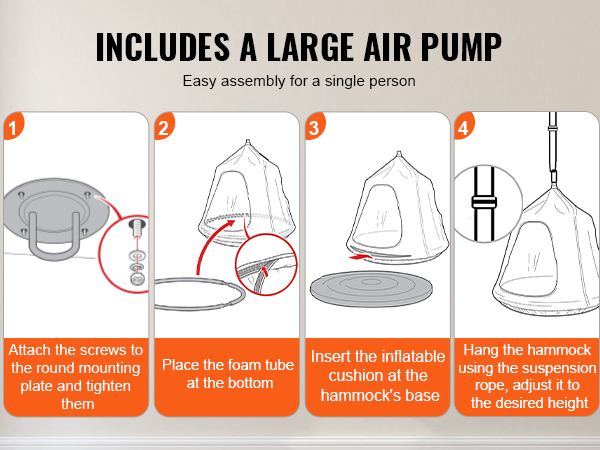 INCLUDES A LARGE AIR PUMP

Easy assembly for a single person

1

Attach the screws to the round mounting plate and tighten them

2

Place the foam tube at the bottom

3

Insert the inflatable cushion at the hammock's base

4

Hang the hammock using the suspension rope, adjust it to the desired height