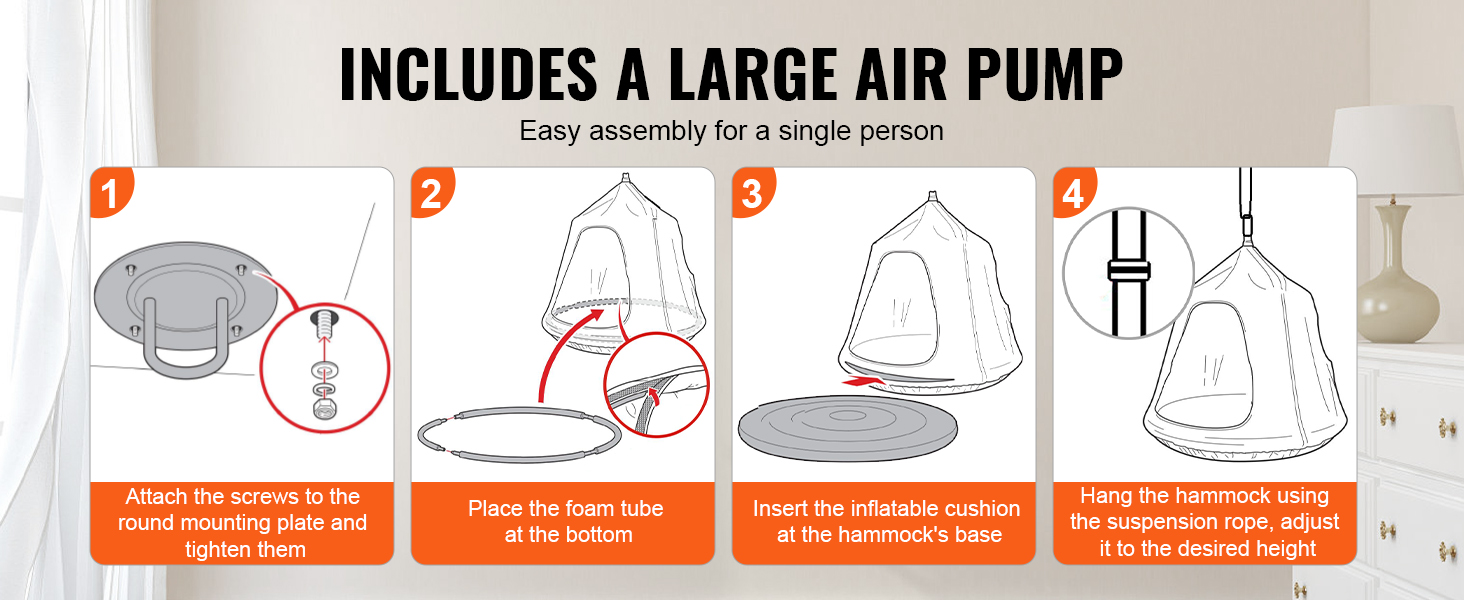 INCLUDES A LARGE AIR PUMP

Easy assembly for a single person

1

Attach the screws to the round mounting plate and tighten them

2

Place the foam tube at the bottom

3

Insert the inflatable cushion at the hammock's base

4

Hang the hammock using the suspension rope, adjust it to the desired height