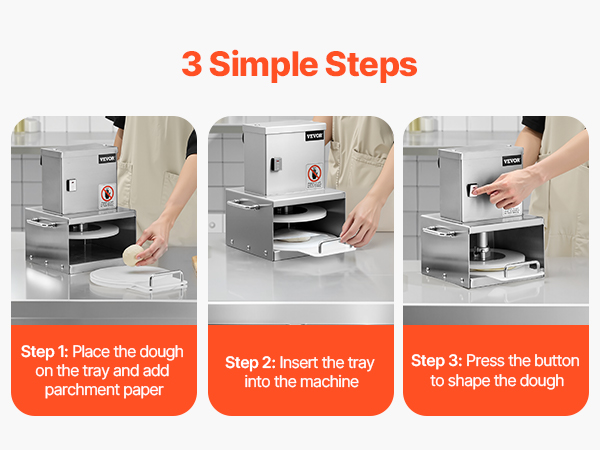 3 Simple Steps

VEVOR

Step 1: Place the dough on the tray and add parchment paper

VEVOR

Step 2: Insert the tray into the machine

VEVOR

Step 3: Press the button to shape the dough