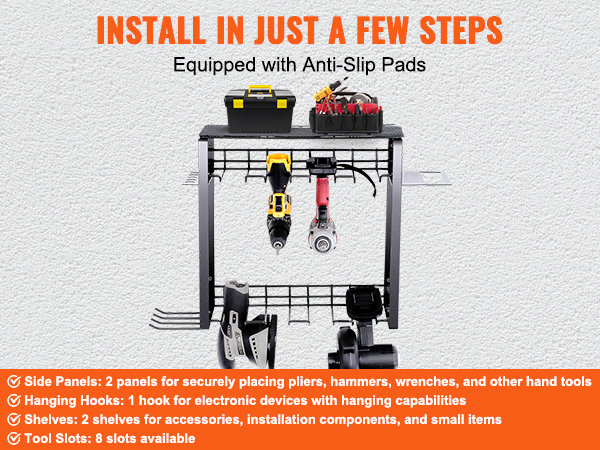 INSTALL IN JUST A FEW STEPS

Equipped with Anti-Slip Pads

Side Panels: 2 panels for securely placing pliers, hammers, wrenches, and other hand tools
Hanging Hooks: 1 hook for electronic devices with hanging capabilities
Shelves: 2 shelves for accessories, installation components, and small items
Tool Slots: 8 slots available