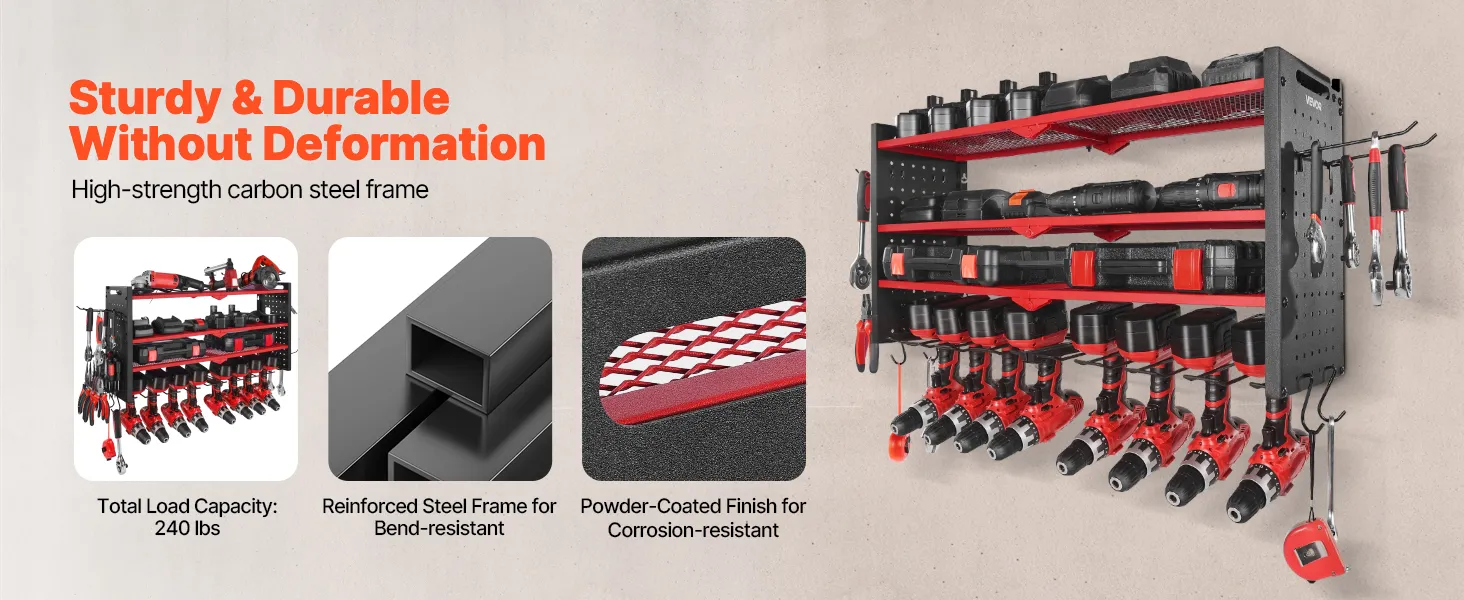 Sturdy & Durable
Without Deformation

High-strength carbon steel frame

Total Load Capacity: 240 lbs

Reinforced Steel Frame for Bend-resistant

Powder-Coated Finish for Corrosion-resistant

VEVOR