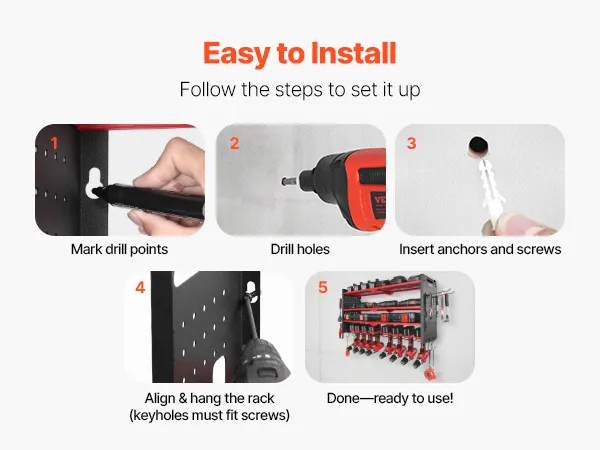 Easy to Install

Follow the steps to set it up

1

Mark drill points

2

VE

Drill holes

3

Insert anchors and screws

4

Align & hang the rack (keyholes must fit screws)

5

Done—ready to use!