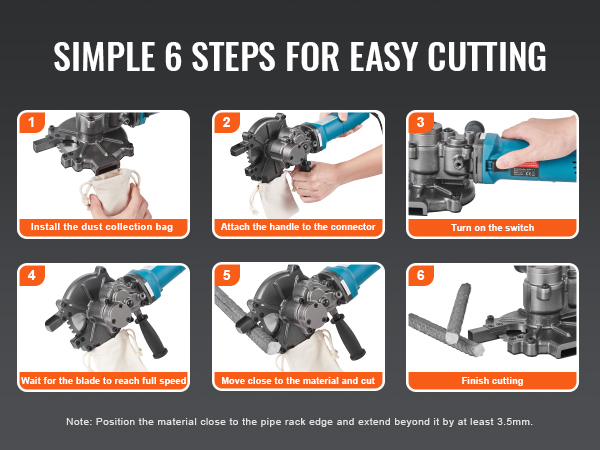 SIMPLE 6 STEPS FOR EASY CUTTING

1
Install the dust collection bag

2
Attach the handle to the connector

3
Turn on the switch

4
Wait for the blade to reach full speed

5
Move close to the material and cut

6
Finish cutting

Note: Position the material close to the pipe rack edge and extend beyond it by at least 3.5mm.