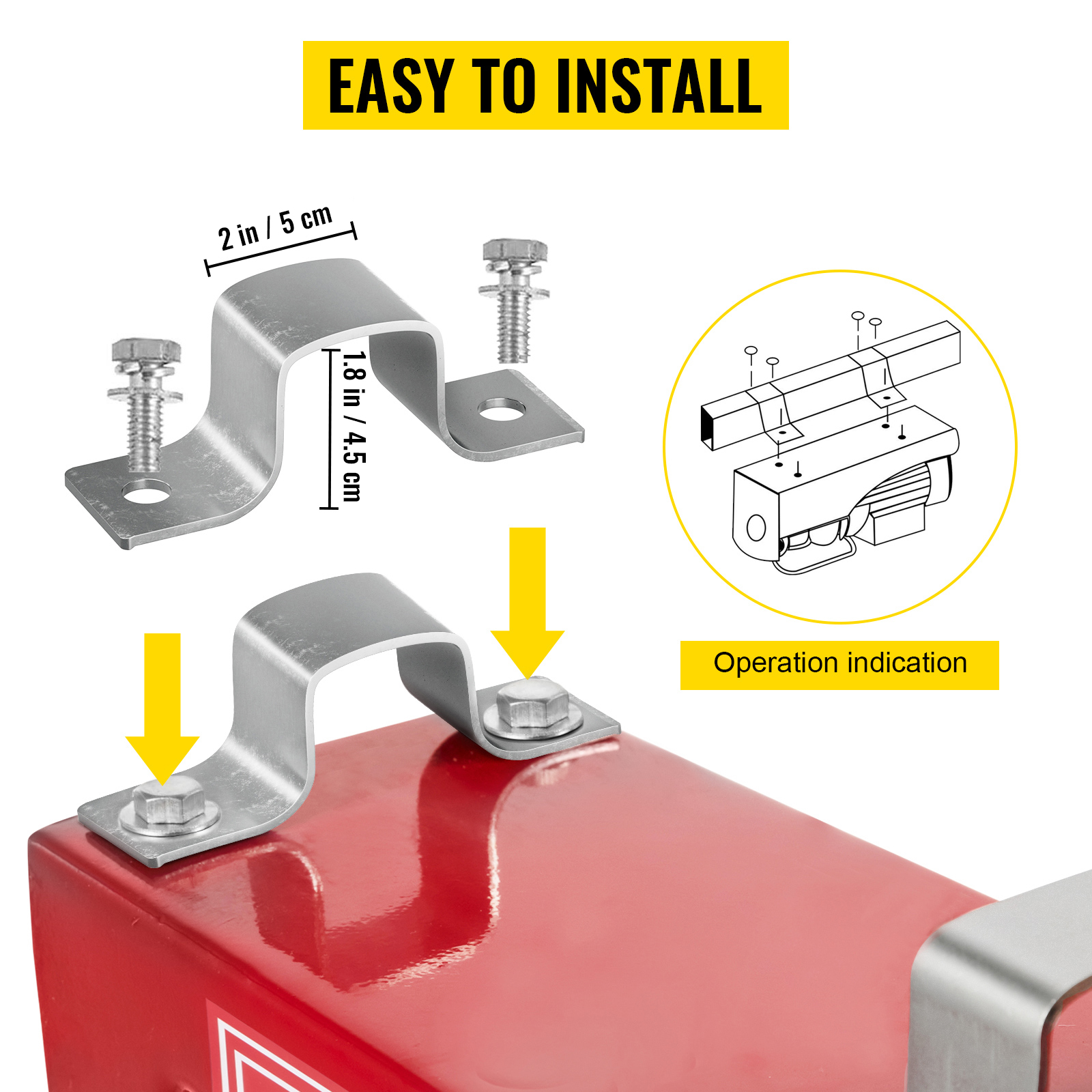 EASY TO INSTALL

2 in / 5 cm

1.8 in / 4.5 cm

Operation indication