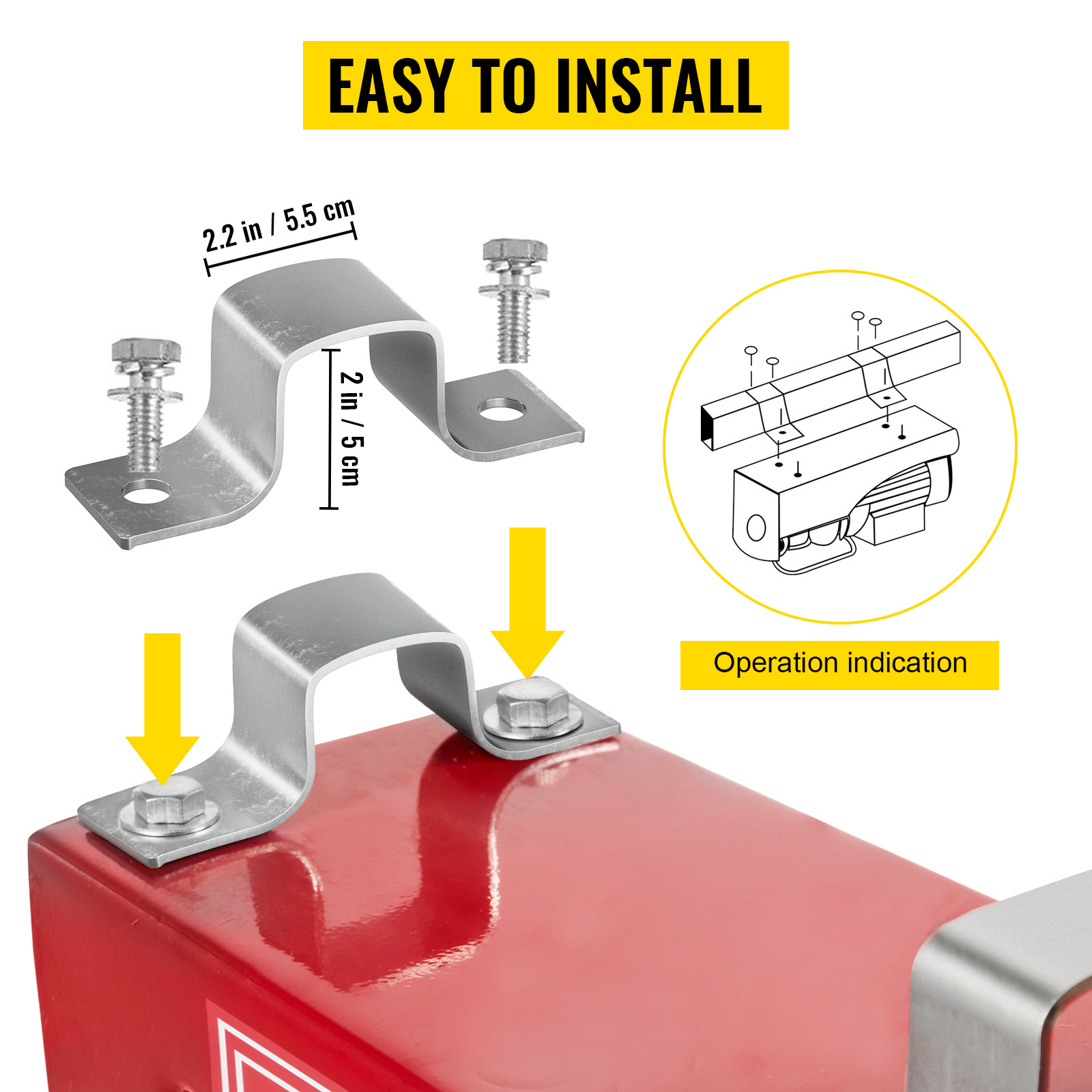 EASY TO INSTALL

2.2 in / 5.5 cm

2 in / 5 cm

Operation indication