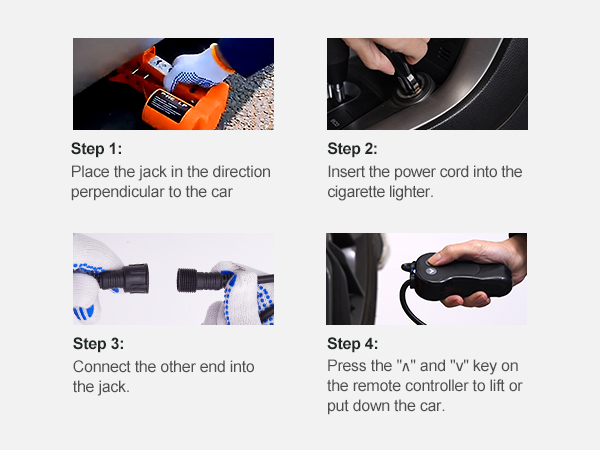 Step 1:
Place the jack in the direction perpendicular to the car

Step 2:
Insert the power cord into the cigarette lighter.

Step 3:
Connect the other end into the jack.

Step 4:
Press the "∧" and "v" key on the remote controller to lift or put down the car.