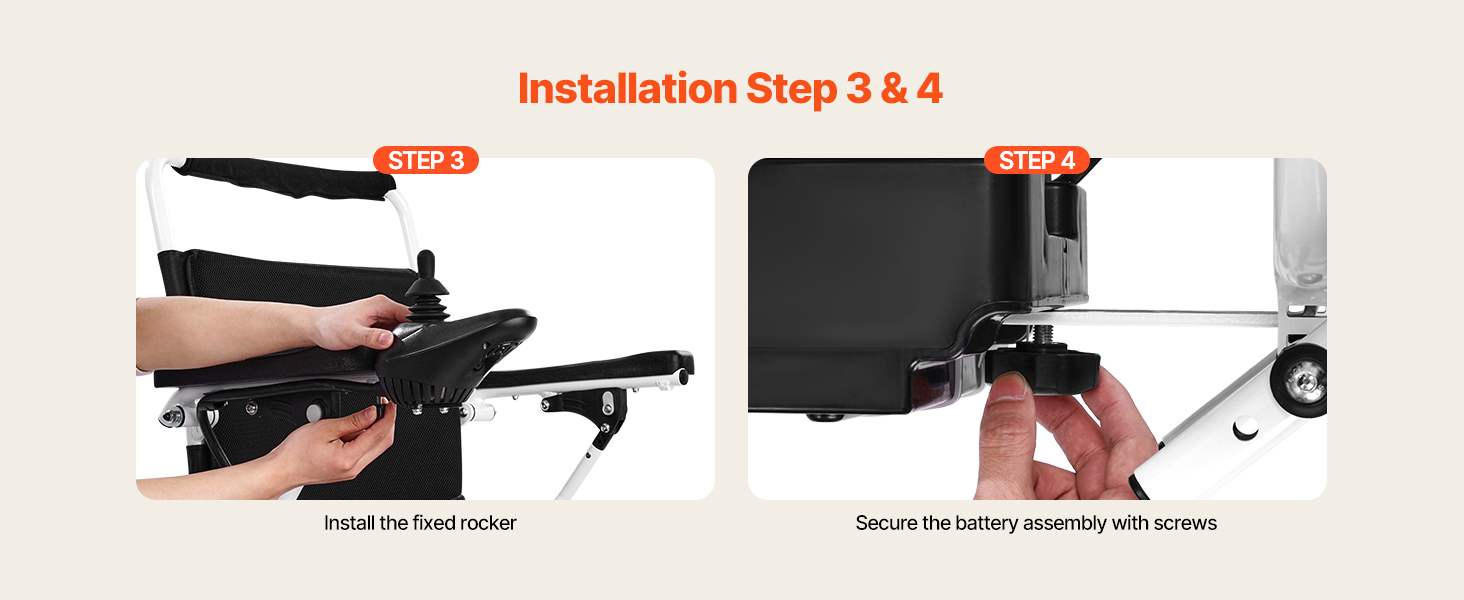 Installation Step 3 & 4

STEP 3

Install the fixed rocker

STEP 4

Secure the battery assembly with screws