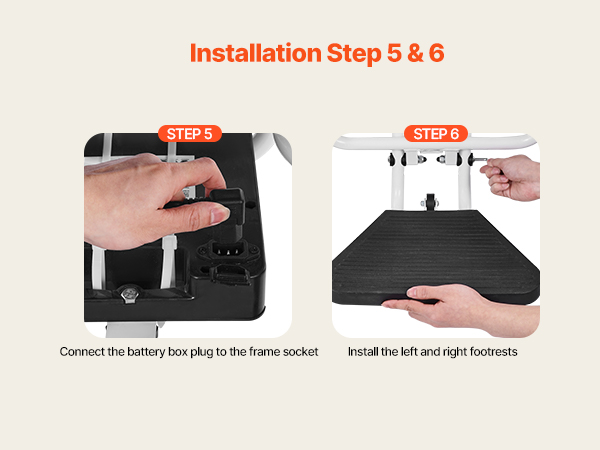 Installation Step 5 & 6

STEP 5

Connect the battery box plug to the frame socket

STEP 6

Install the left and right footrests