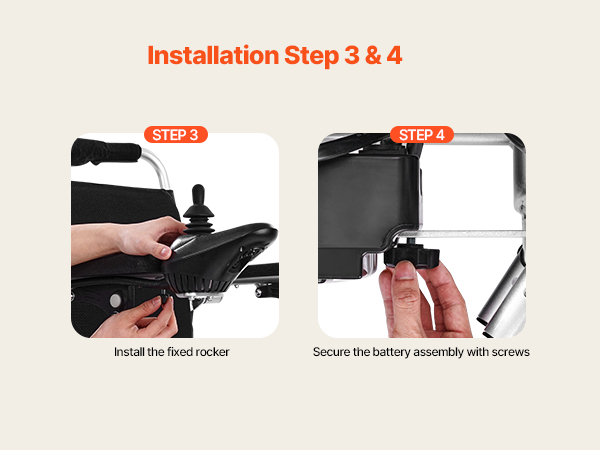 Installation Step 3 & 4

STEP 3

Install the fixed rocker

STEP 4

Secure the battery assembly with screws