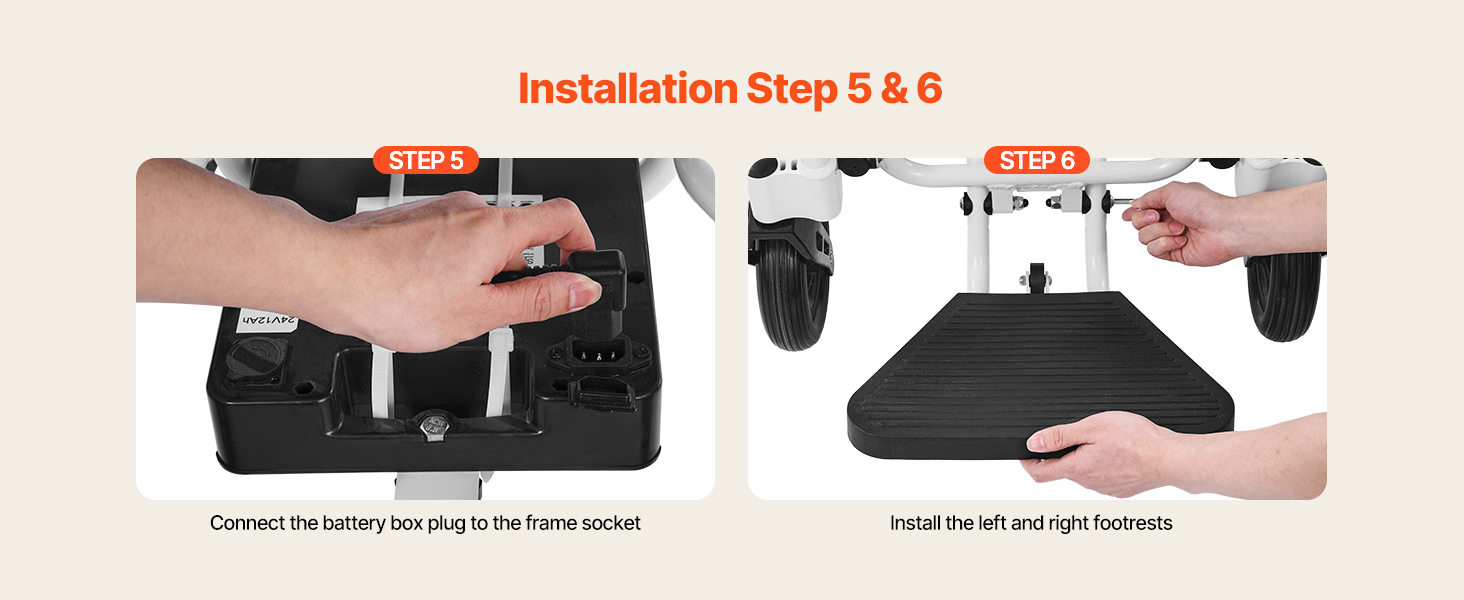 Installation Step 5 & 6

STEP 5

24V12Ah

Connect the battery box plug to the frame socket

STEP 6

Install the left and right footrests