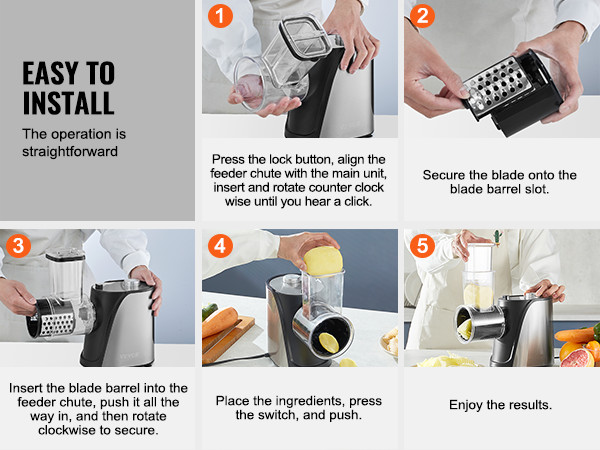 EASY TO INSTALL

The operation is straightforward

1

Press the lock button, align the feeder chute with the main unit, insert and rotate counter clock wise until you hear a click.

2

Secure the blade onto the blade barrel slot.

3

VEVOR

Insert the blade barrel into the feeder chute, push it all the way in, and then rotate clockwise to secure.

4

Place the ingredients, press the switch, and push.

5

Enjoy the results.