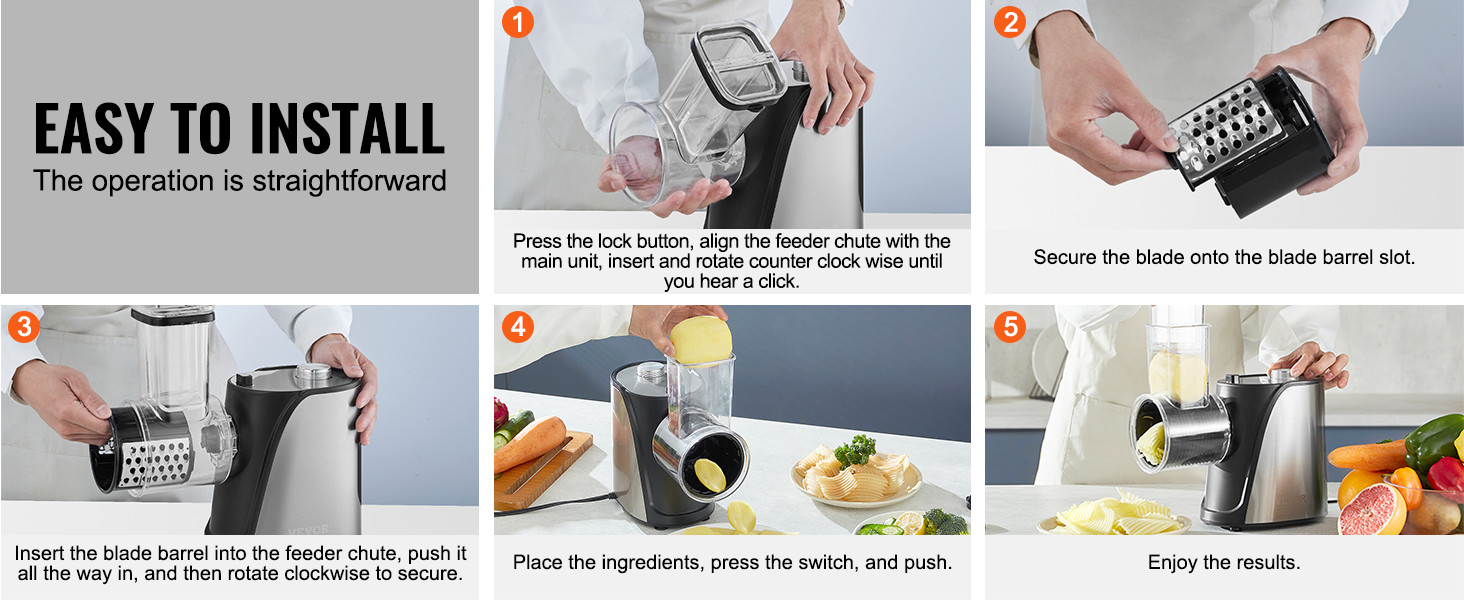 EASY TO INSTALL
The operation is straightforward

1
Press the lock button, align the feeder chute with the main unit, insert and rotate counter clock wise until you hear a click.

2
Secure the blade onto the blade barrel slot.

3
VEVOR
Insert the blade barrel into the feeder chute, push it all the way in, and then rotate clockwise to secure.

4
Place the ingredients, press the switch, and push.

5
Enjoy the results.