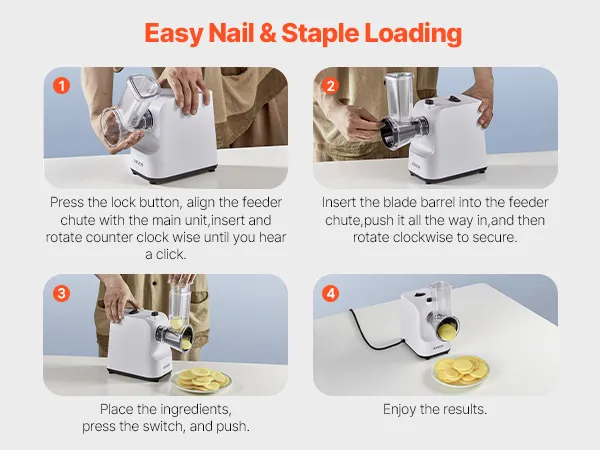 Easy Nail & Staple Loading

1

Press the lock button, align the feeder chute with the main unit,insert and rotate counter clock wise until you hear a click.

2

Insert the blade barrel into the feeder chute,push it all the way in,and then rotate clockwise to secure.

3

Place the ingredients, press the switch, and push.

4

Enjoy the results.