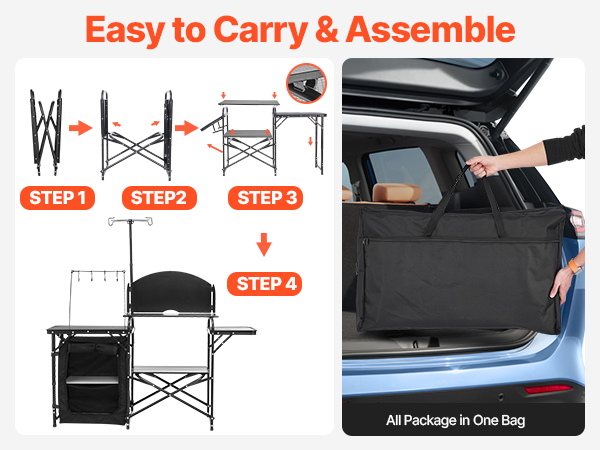 Easy to Carry & Assemble

STEP 1

STEP2

STEP 3

STEP 4

All Package in One Bag