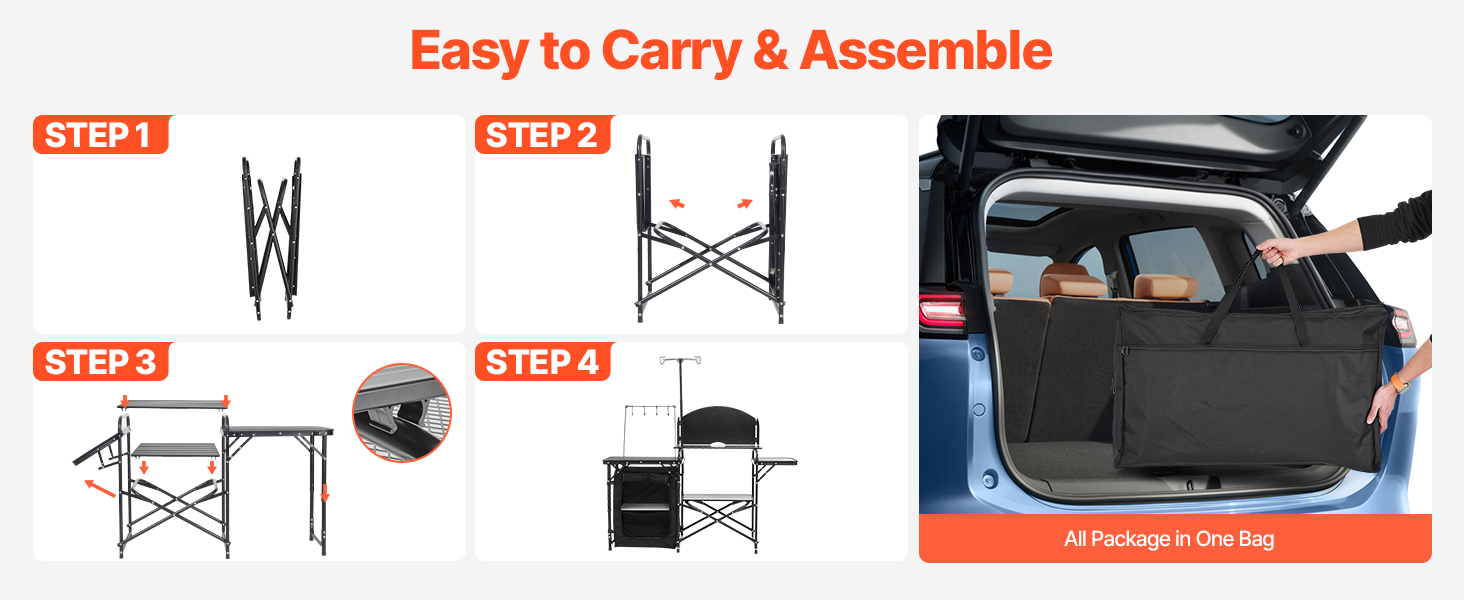 Easy to Carry & Assemble

STEP 1

STEP 2

STEP 3

STEP 4

All Package in One Bag