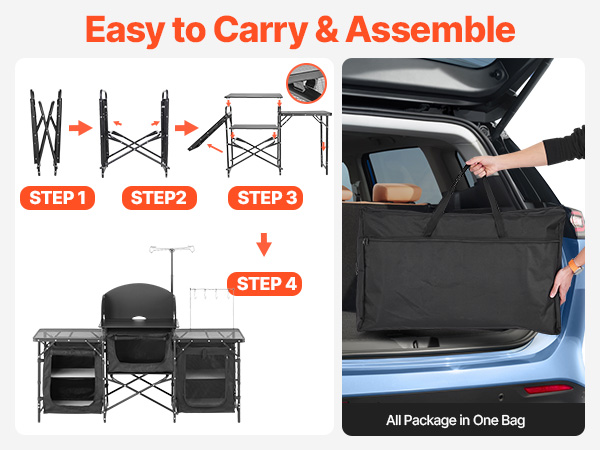 Easy to Carry & Assemble

STEP 1

STEP2

STEP 3

STEP 4

All Package in One Bag