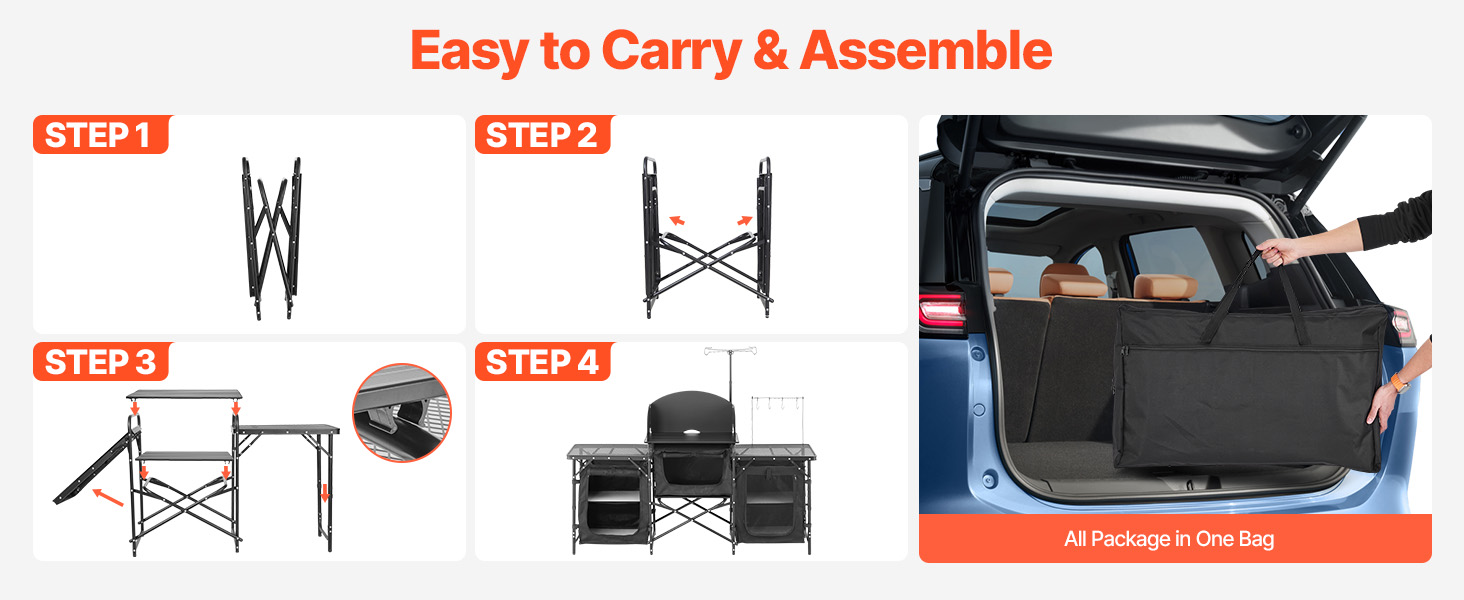 Easy to Carry & Assemble

STEP 1

STEP 2

STEP 3

STEP 4

All Package in One Bag